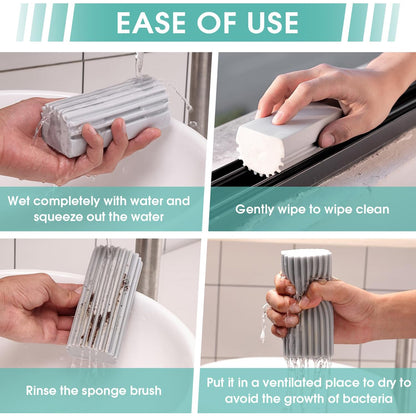 EASE OF USE

Wet completely with water and squeeze out the water

Gently wipe to wipe clean

Rinse the sponge brush

Put it in a ventilated place to dry to avoid the growth of bacteria