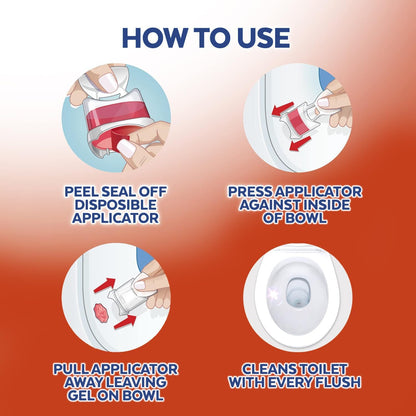 HOW TO USE

PEEL SEAL OFF DISPOSIBLE APPLICATOR

PRESS APPLICATOR AGAINST INSIDE OF BOWL

PULL APPLICATOR AWAY LEAVING GEL ON BOWL

CLEANS TOILET WITH EVERY FLUSH