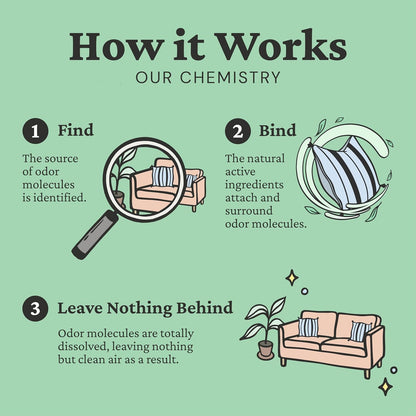 How it Works
OUR CHEMISTRY

1 Find

The source of odor molecules is identified.

2 Bind

The natural active ingredients attach and surround odor molecules.

3 Leave Nothing Behind

Odor molecules are totally dissolved, leaving nothing but clean air as a result.