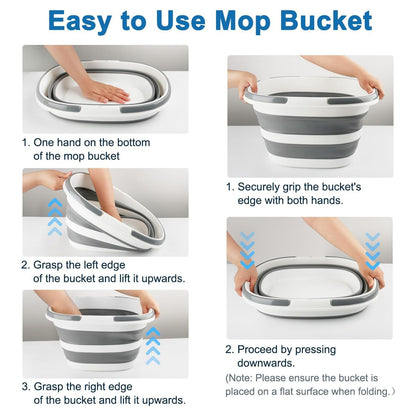 Easy to Use Mop Bucket

1. One hand on the bottom of the mop bucket

2. Grasp the left edge of the bucket and lift it upwards.

3. Grasp the right edge of the bucket and lift it upwards.

1. Securely grip the bucket's edge with both hands.

2. Proceed by pressing downwards.

(Note: Please ensure the bucket is placed on a flat surface when folding.)