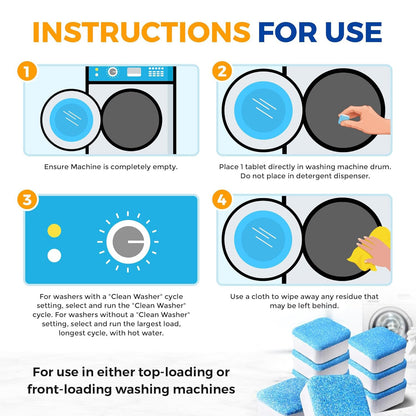 INSTRUCTIONS FOR USE

1

Ensure Machine is completely empty.

2

Place 1 tablet directly in washing machine drum. Do not place in detergent dispenser.

3

For washers with a "Clean Washer" cycle setting, select and run the "Clean Washer" cycle. For washers without a "Clean Washer" setting, select and run the largest load, longest cycle, with hot water.

4

Use a cloth to wipe away any residue that may be left behind.

For use in either top-loading or front-loading washing machines